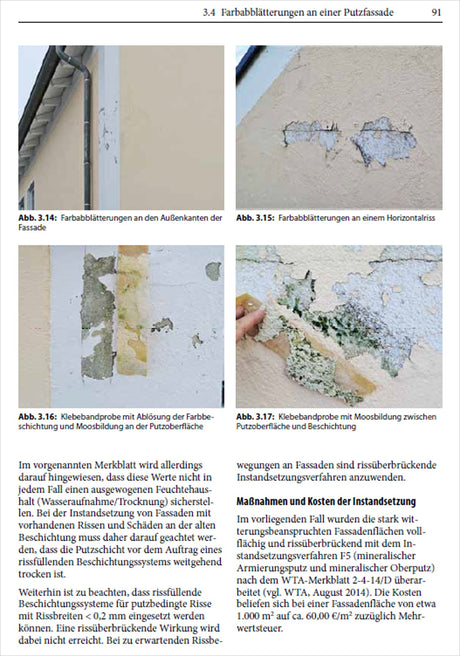 3.4 Farbabblätterungen an einer Putzfassade 91

**Abb. 3.14:** Farbabblätterungen an den Außenkanten der Fassade

**Abb. 3.15:** Farbabblätterungen an einem Horizontalriss

**Abb. 3.16:** Klebebandprobe mit Ablösung der Farbbeschichtung und Moosbildung an der Putzoberfläche

**Abb. 3.17:** Klebebandprobe mit Moosbildung zwischen Putzoberfläche und Beschichtung

Im vorgenannten Merkblatt wird allerdings darauf hingewiesen, dass diese Werte nicht in jedem Fall einen ausgewogenen Feuchtehaushalt (Wasseraufnahme/Trocknung) sicherstellen. Bei der Instandsetzung von Fassaden mit vorhandenen Rissen und Schäden an der alten Beschichtung muss daher darauf geachtet werden, dass die Putzschicht vor dem Auftrag eines rissfüllenden Beschichtungssystems weitgehend trocken ist.

Weiterhin ist zu beachten, dass rissfüllende Beschichtungssysteme für putzbedingte Risse mit Rissbreiten < 0,2 mm eingesetzt werden können. Eine rissüberbrückende Wirkung wird dabei nicht erreicht. Bei zu erwartenden Rissbewegungen an Fassaden sind rissüberbrückende Instandsetzungsverfahren anzuwenden.

**Maßnahmen und Kosten der Instandsetzung**

Im vorliegenden Fall wurden die stark witterungsbeanspruchten Fassadenflächen vollflächig und rissüberbrückend mit dem Instandsetzungsverfahren F5 (mineralischer Armierungsputz und mineralischer Oberputz) nach dem WTA-Merkblatt 2-4-14/D überarbeitet (vgl. WTA, August 2014). Die Kosten beliefen sich bei einer Fassadenfläche von etwa 1.000 m² auf ca. 60,00 €/m² zuzüglich Mehrwertsteuer.